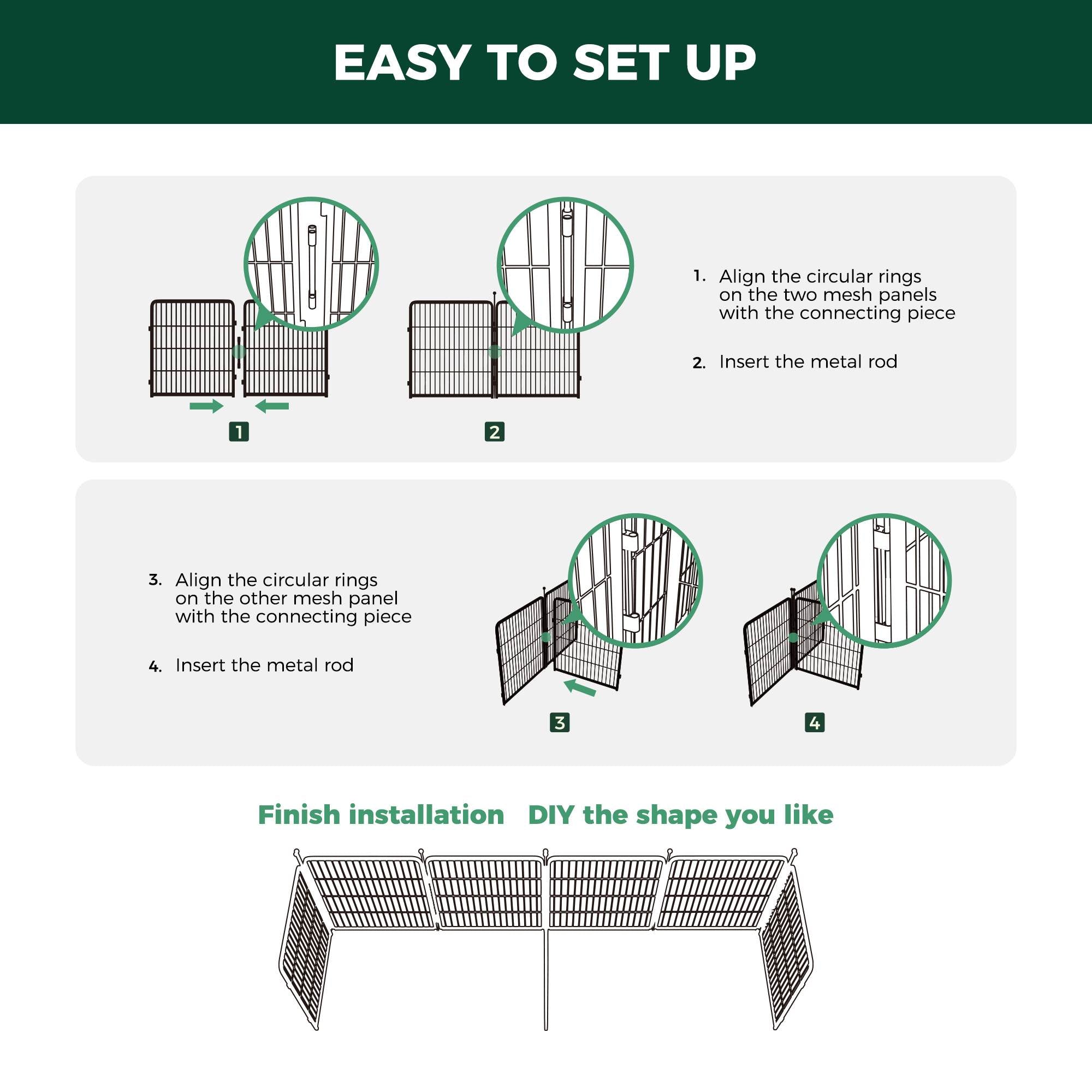 EASY TO SET UP

1

2

1. Align the circular rings on the two mesh panels with the connecting piece

2. Insert the metal rod

3. Align the circular rings on the other mesh panel with the connecting piece

4. Insert the metal rod

3

4

Finish installation DIY the shape you like