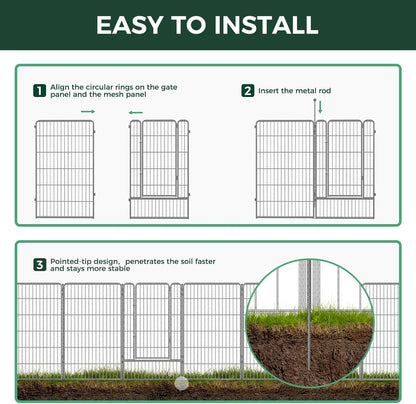 EASY TO INSTALL

1 Align the circular rings on the gate panel and the mesh panel

2 Insert the metal rod

3 Pointed-tip design, penetrates the soil faster and stays more stable