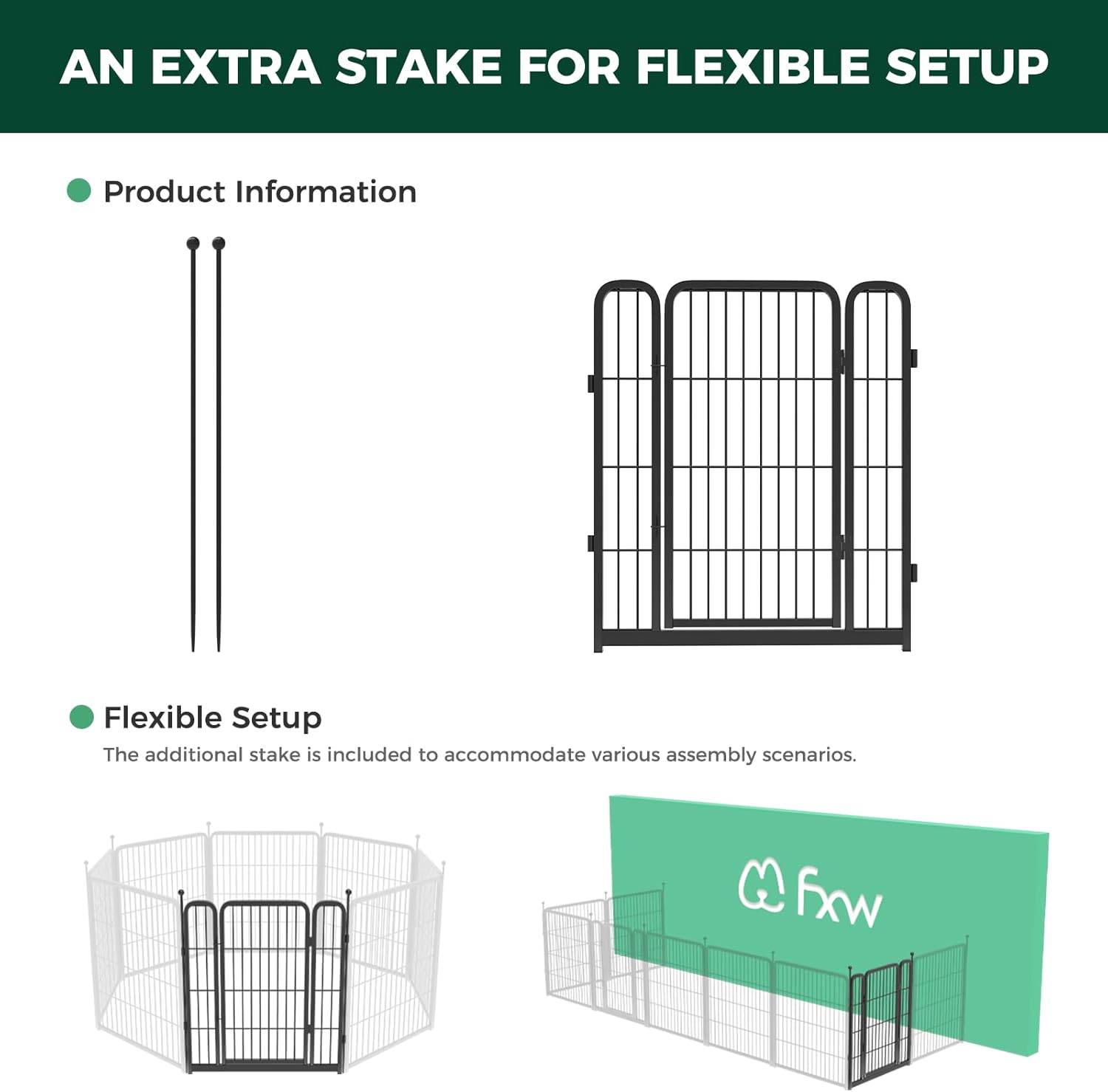 AN EXTRA STAKE FOR FLEXIBLE SETUP

Product Information

Flexible Setup

The additional stake is included to accommodate various assembly scenarios.

fxw