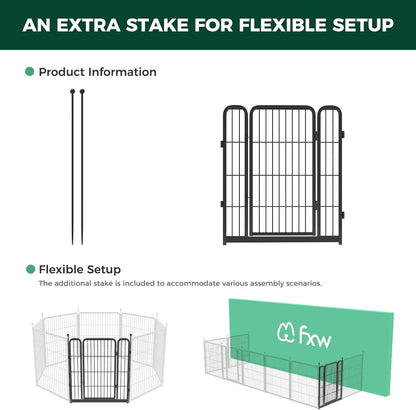 AN EXTRA STAKE FOR FLEXIBLE SETUP

Product Information

Flexible Setup

The additional stake is included to accommodate various assembly scenarios.

fxw