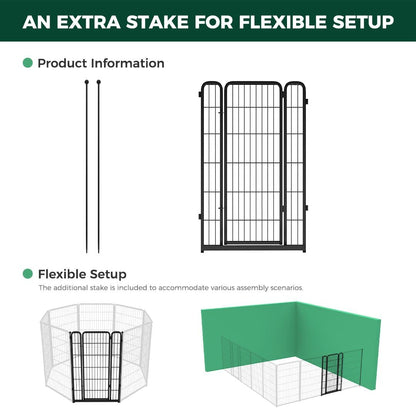 AN EXTRA STAKE FOR FLEXIBLE SETUP

Product Information

Flexible Setup

The additional stake is included to accommodate various assembly scenarios.