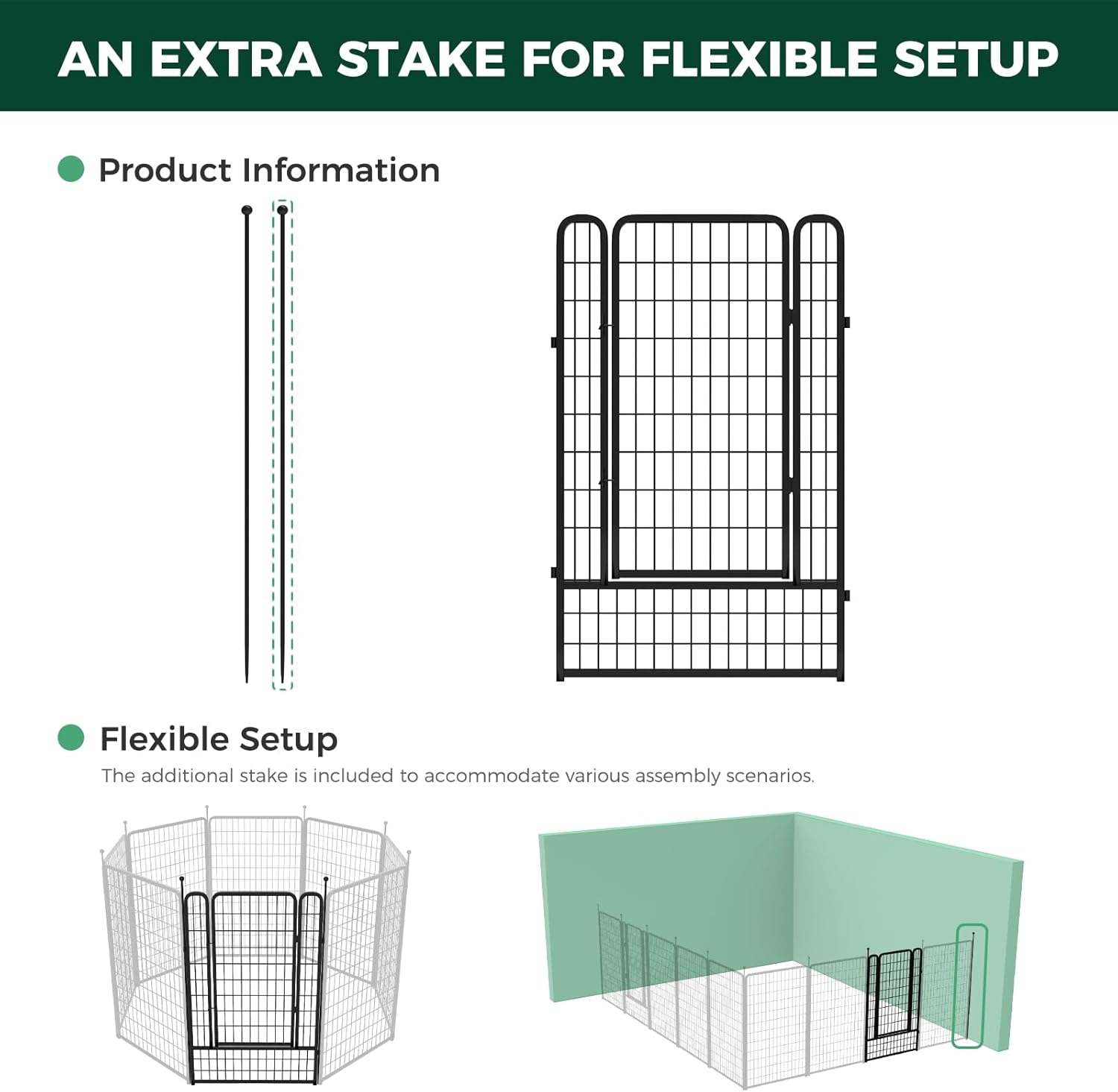 AN EXTRA STAKE FOR FLEXIBLE SETUP

Product Information

Flexible Setup

The additional stake is included to accommodate various assembly scenarios.