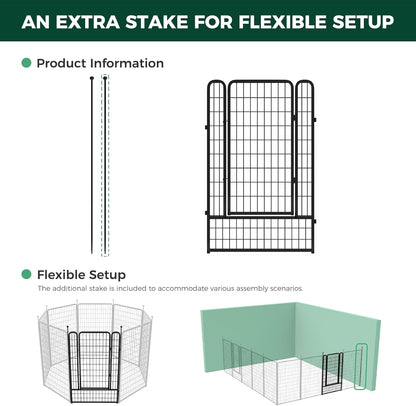 AN EXTRA STAKE FOR FLEXIBLE SETUP

Product Information

Flexible Setup

The additional stake is included to accommodate various assembly scenarios.