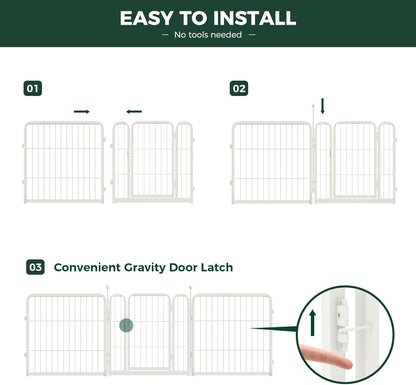 EASY TO INSTALL

— No tools needed —

01

02

03 Convenient Gravity Door Latch