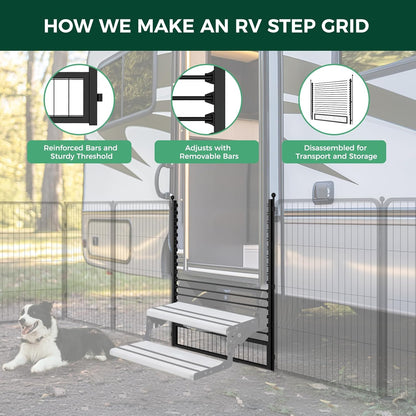 HOW WE MAKE AN RV STEP GRID

Reinforced Bars and Sturdy Threshold

Adjusts with Removable Bars

Disassembled for Transport and Storage