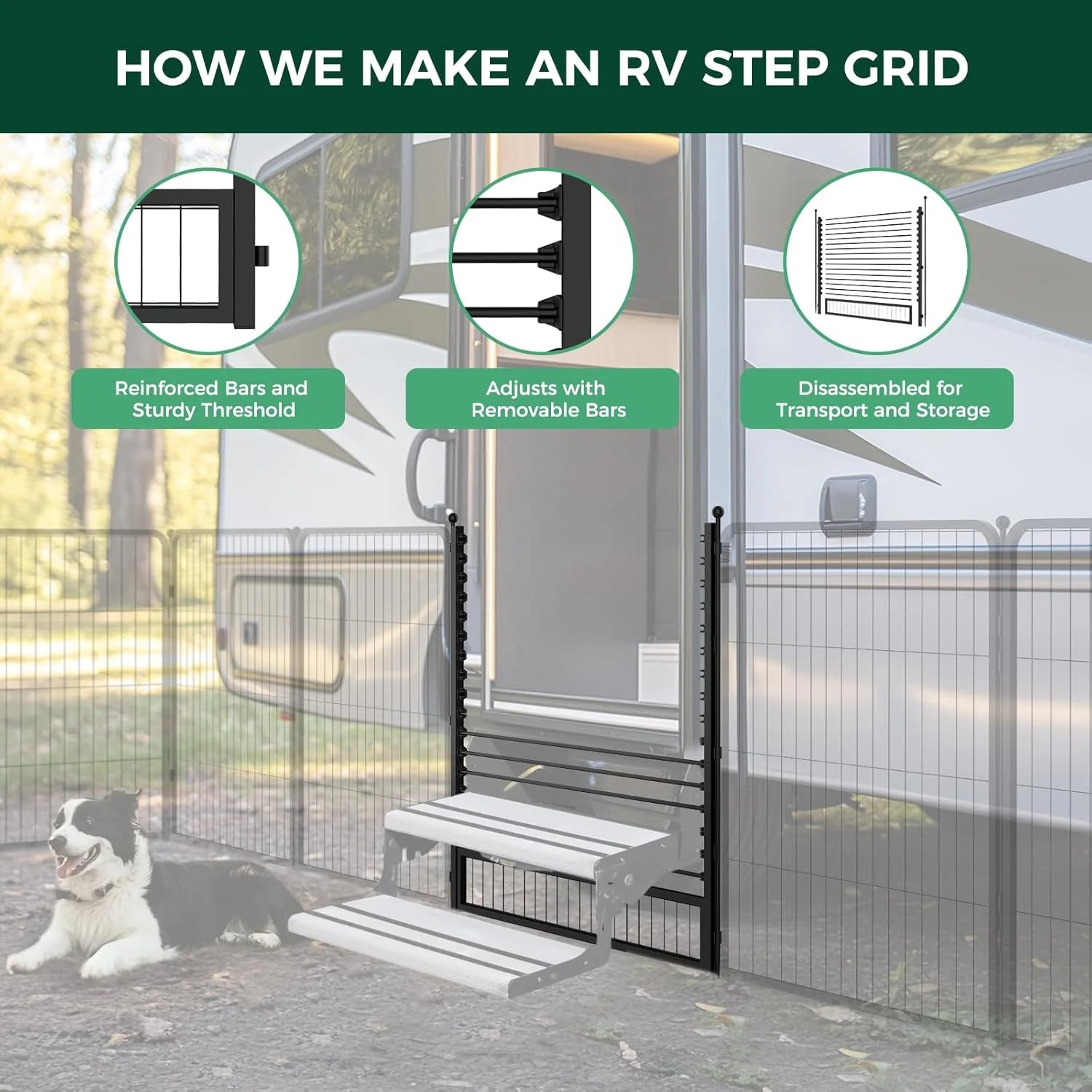 HOW WE MAKE AN RV STEP GRID

Reinforced Bars and Sturdy Threshold

Adjusts with Removable Bars

Disassembled for Transport and Storage