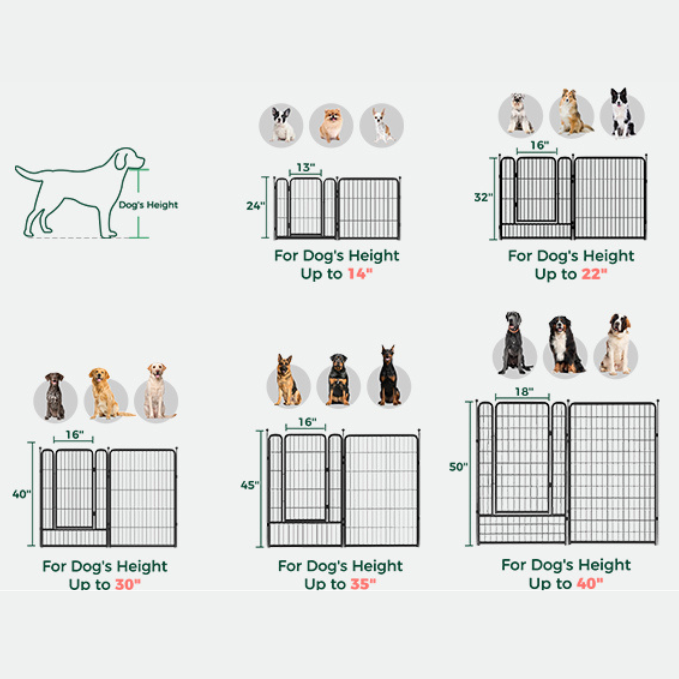 Dog's Height

13"
24"
For Dog's Height
Up to 14"

16"
32"
For Dog's Height
Up to 22"

16"
40"
For Dog's Height
Up to 30"

16"
45"
For Dog's Height
Up to 35"

18"
50"
For Dog's Height
Up to 40"