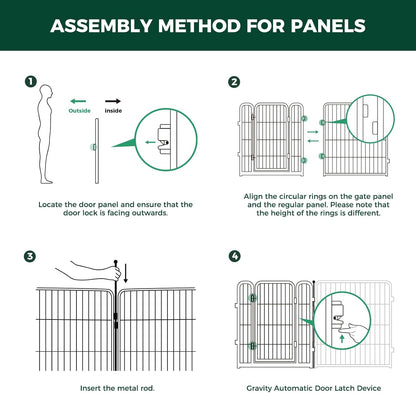 ASSEMBLY METHOD FOR PANELS

1

Outside

inside

Locate the door panel and ensure that the door lock is facing outwards.

2

Align the circular rings on the gate panel and the regular panel. Please note that the height of the rings is different.

3

Insert the metal rod.

4

Gravity Automatic Door Latch Device