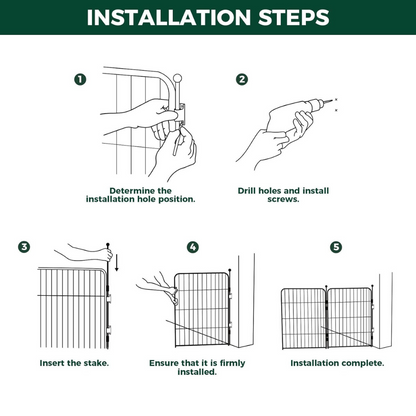 INSTALLATION STEPS

1

Determine the installation hole position.

2

Drill holes and install screws.

3

Insert the stake.

4

Ensure that it is firmly installed.

5

Installation complete.