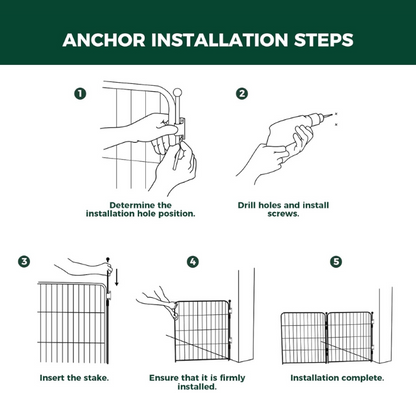 ANCHOR INSTALLATION STEPS

1

Determine the installation hole position.

2

Drill holes and install screws.

3

Insert the stake.

4

Ensure that it is firmly installed.

5

Installation complete.