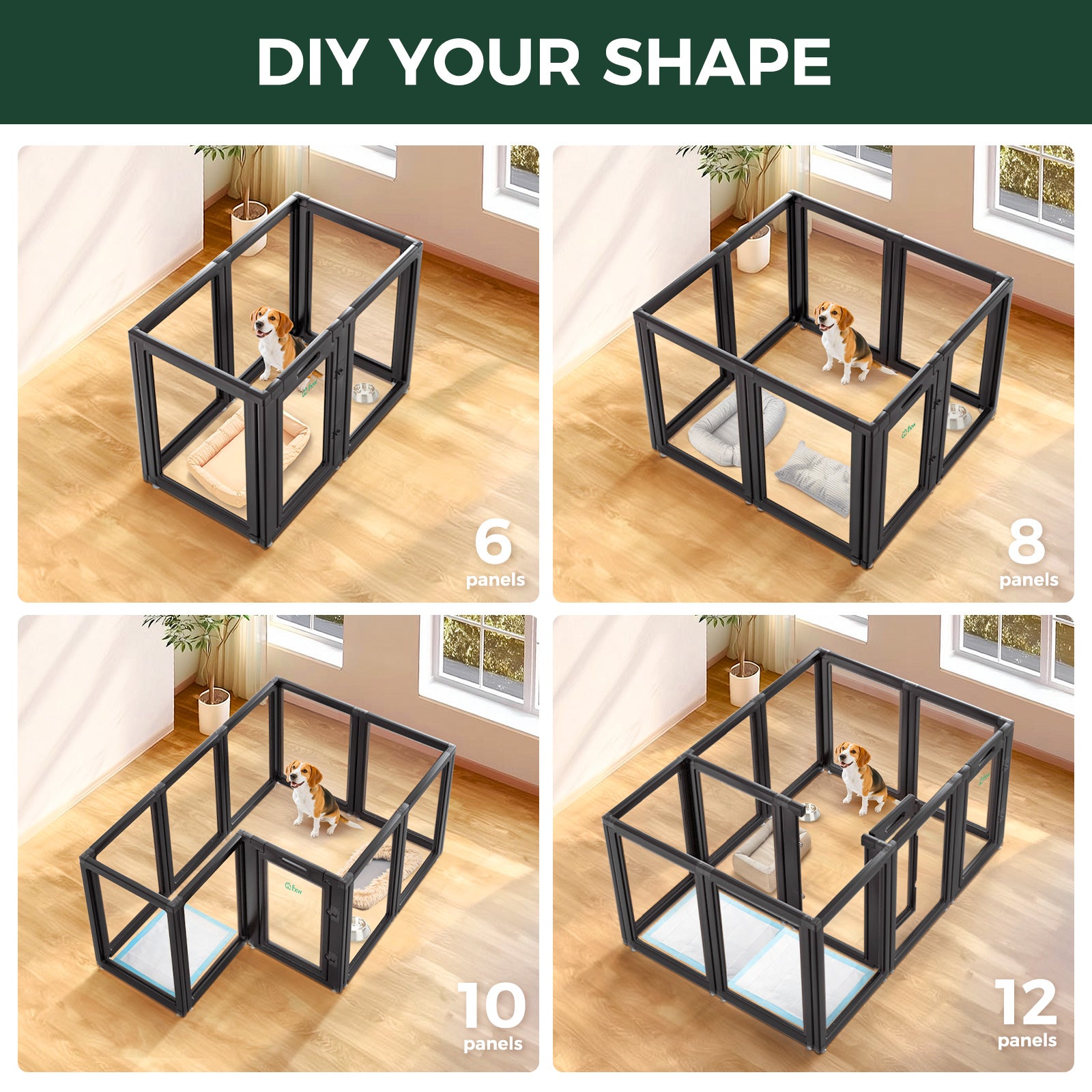 DIY YOUR SHAPE

Fxw

6
panels

Fxw

8
panels

Fxw

10
panels

Fxw

12
panels