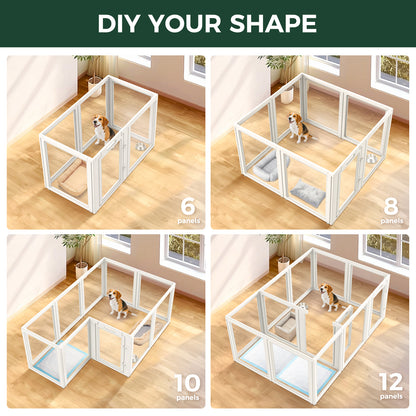 DIY YOUR SHAPE

6
panels

8
panels

10
panels

12
panels