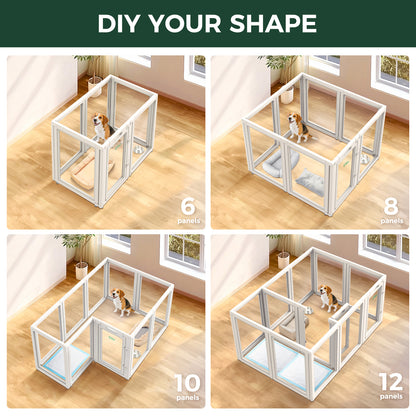 DIY YOUR SHAPE

6 panels

8 panels

10 panels

12 panels