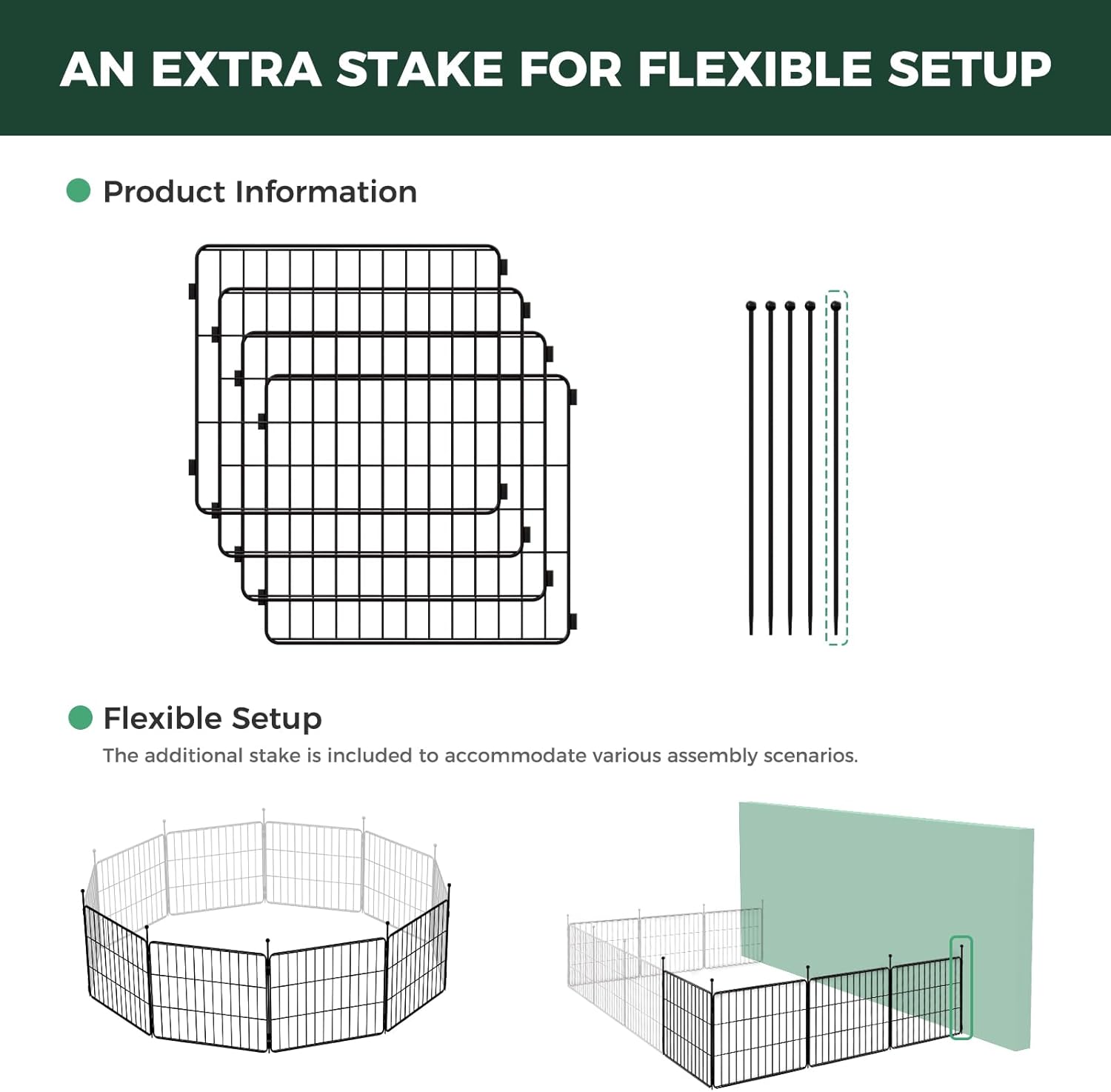 AN EXTRA STAKE FOR FLEXIBLE SETUP

Product Information

Flexible Setup

The additional stake is included to accommodate various assembly scenarios.