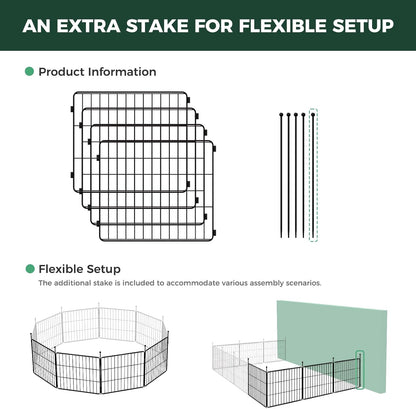 AN EXTRA STAKE FOR FLEXIBLE SETUP

Product Information

Flexible Setup

The additional stake is included to accommodate various assembly scenarios.