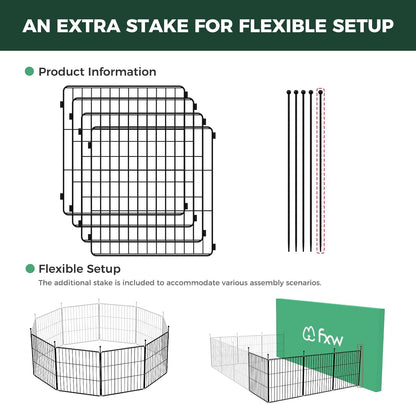 AN EXTRA STAKE FOR FLEXIBLE SETUP

Product Information

Flexible Setup

The additional stake is included to accommodate various assembly scenarios.

fxw