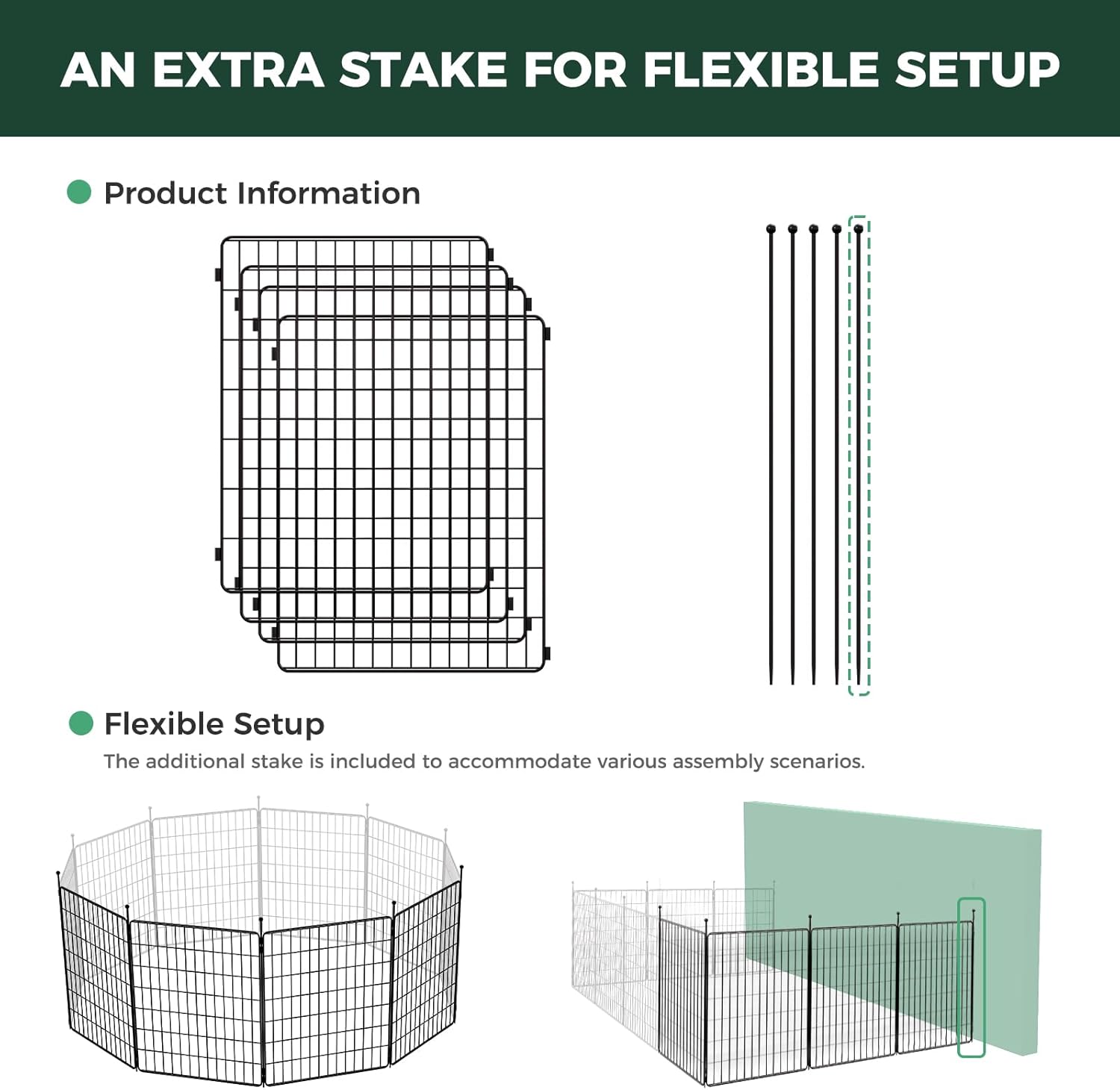 AN EXTRA STAKE FOR FLEXIBLE SETUP

Product Information

Flexible Setup

The additional stake is included to accommodate various assembly scenarios.