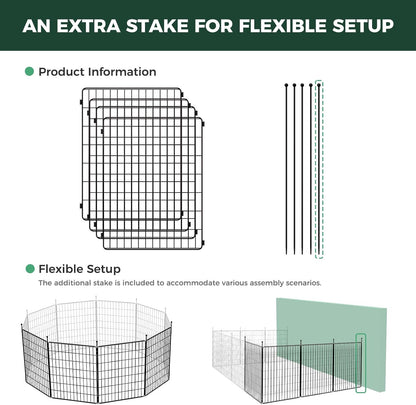 AN EXTRA STAKE FOR FLEXIBLE SETUP

Product Information

Flexible Setup

The additional stake is included to accommodate various assembly scenarios.