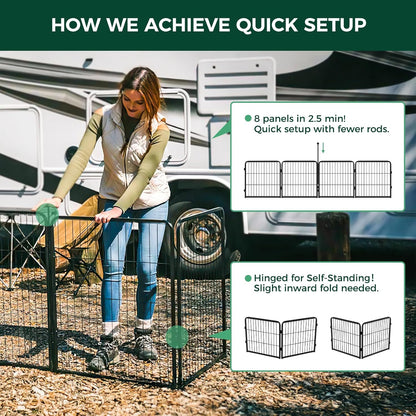 HOW WE ACHIEVE QUICK SETUP

8 panels in 2.5 min! Quick setup with fewer rods.

Hinged for Self-Standing! Slight inward fold needed.