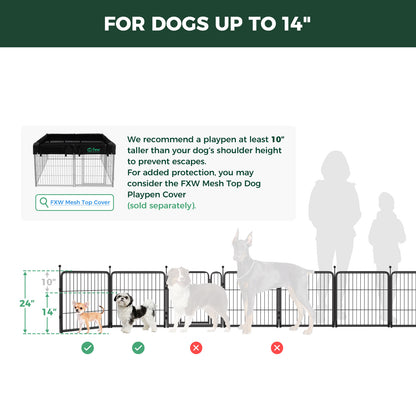 FOR DOGS UP TO 14"

FXW Mesh Top Cover

We recommend a playpen at least 10" taller than your dog's shoulder height to prevent escapes.
For added protection, you may consider the FXW Mesh Top Dog Playpen Cover (sold separately).

24"
10"
14"