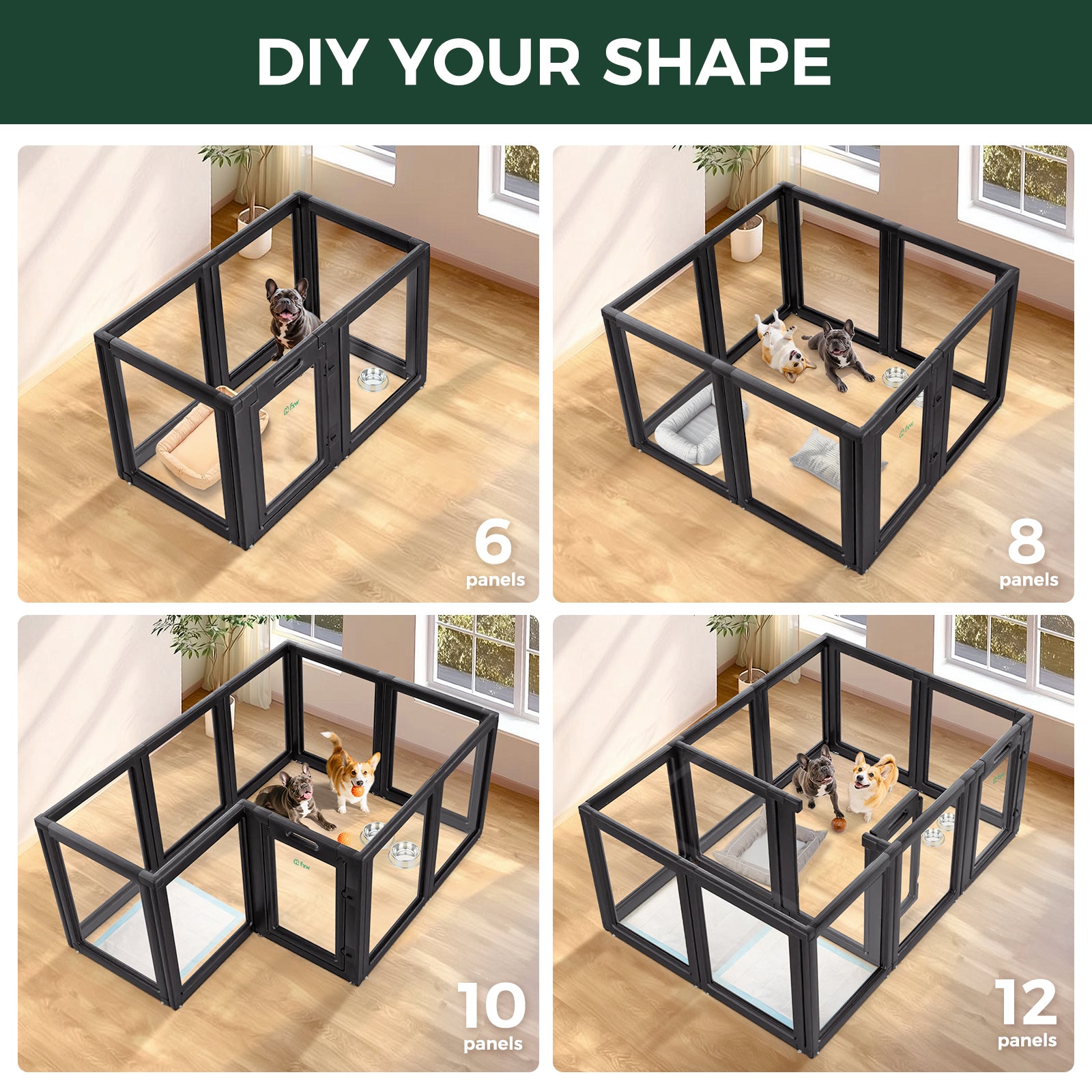 DIY YOUR SHAPE

Fxw

6
panels

Fxw

8
panels

Fxw

10
panels

Fxw

12
panels