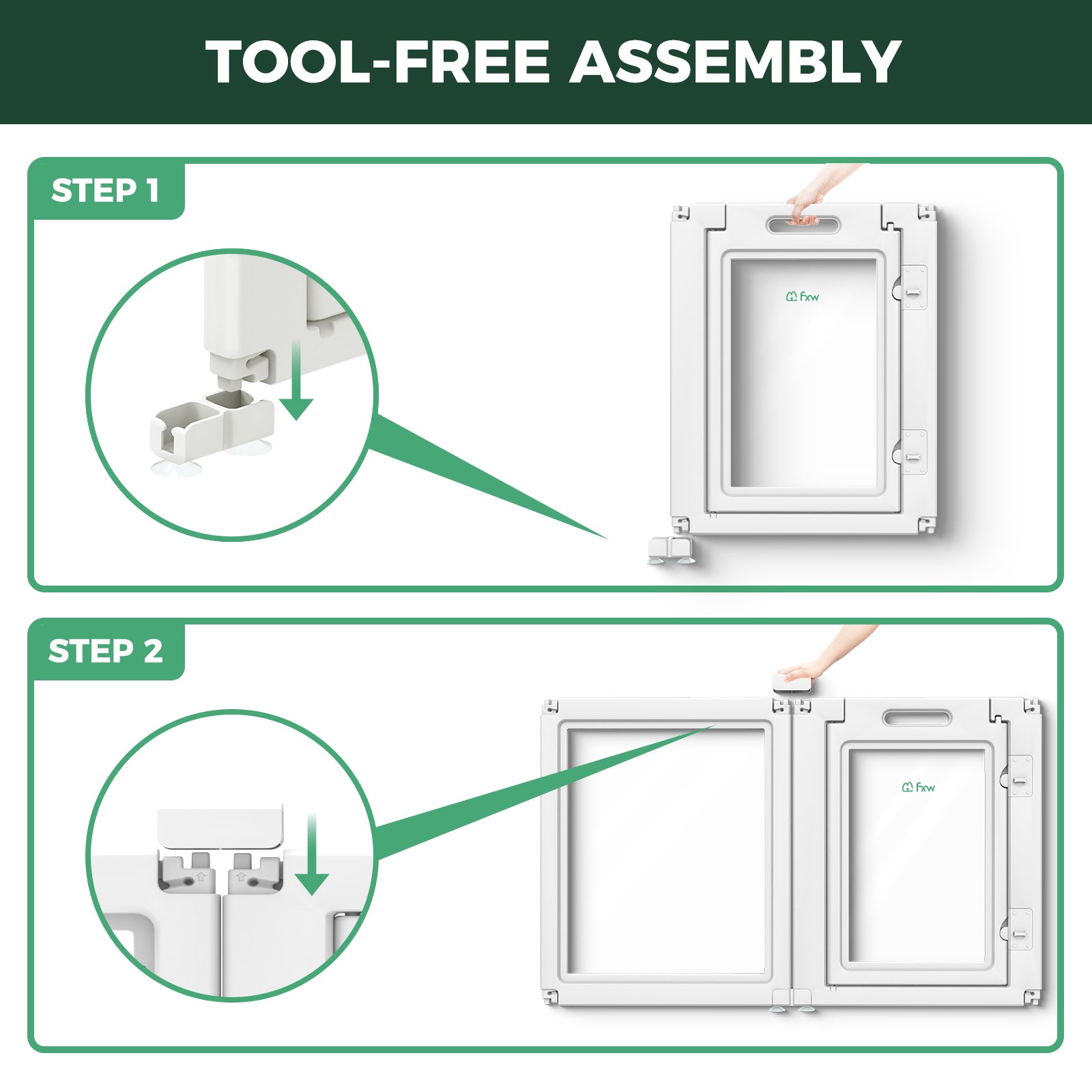 TOOL-FREE ASSEMBLY

STEP 1

fxw

STEP 2

fxw