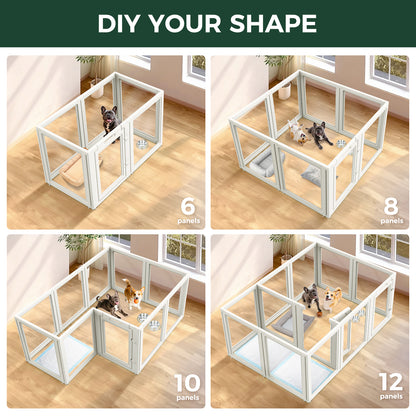 DIY YOUR SHAPE

6
panels

8
panels

10
panels

12
panels