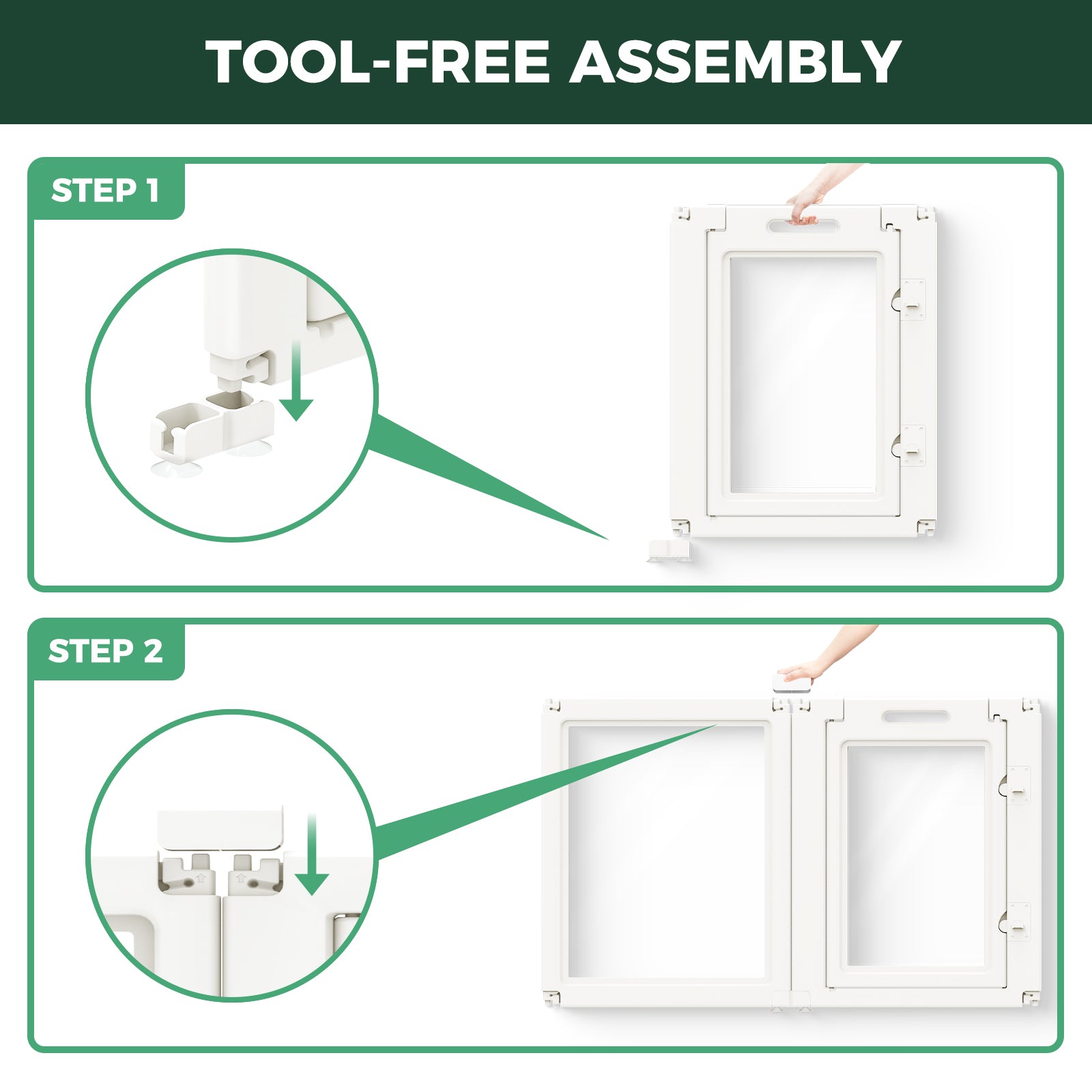 TOOL-FREE ASSEMBLY

STEP 1

STEP 2