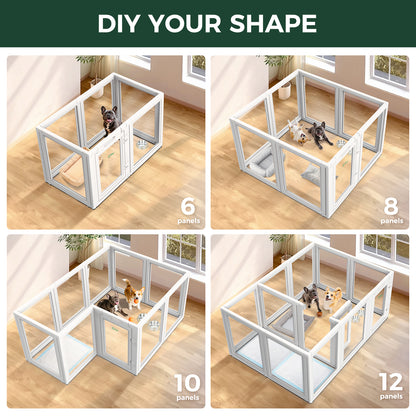 DIY YOUR SHAPE

6
panels

8
panels

10
panels

12
panels