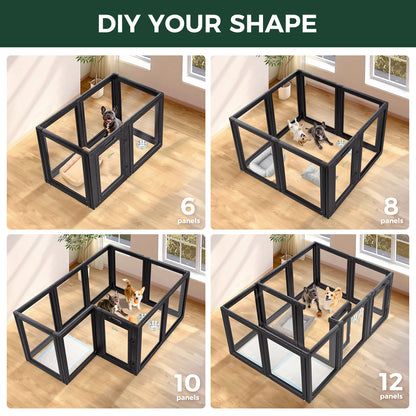 DIY YOUR SHAPE

6
panels

8
panels

10
panels

12
panels