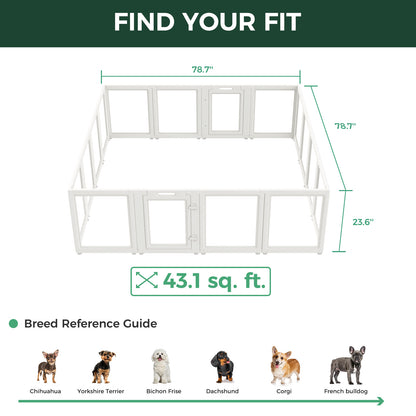 FIND YOUR FIT

78.7"

78.7"

23.6"

43.1 sq. ft.

Breed Reference Guide

Chihuahua

Yorkshire Terrier

Bichon Frise

Dachshund

Corgi

French bulldog