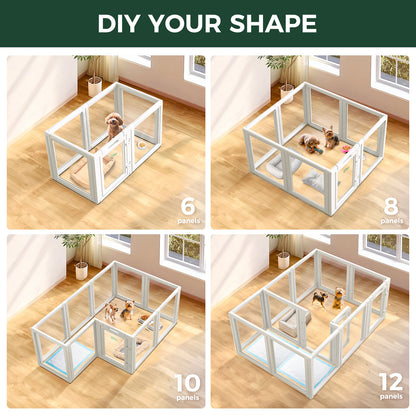 DIY YOUR SHAPE

6
panels

8
panels

10
panels

12
panels