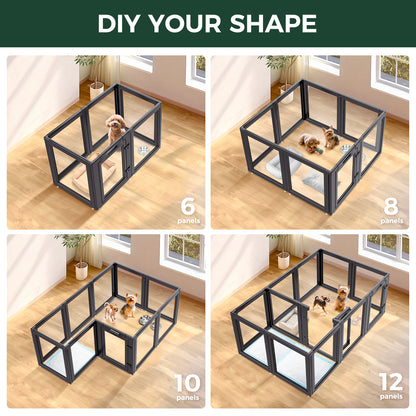 DIY YOUR SHAPE

6
panels

8
panels

10
panels

12
panels